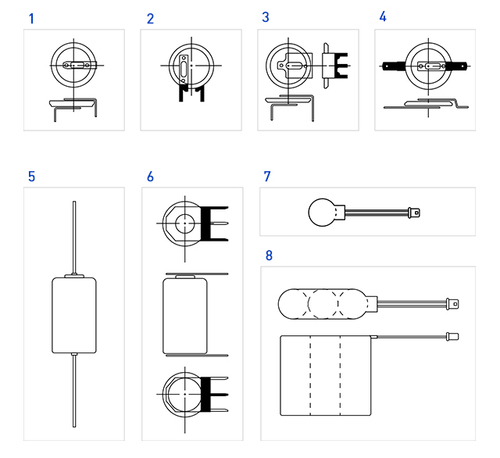 1

2

3

4

5

6

7

8